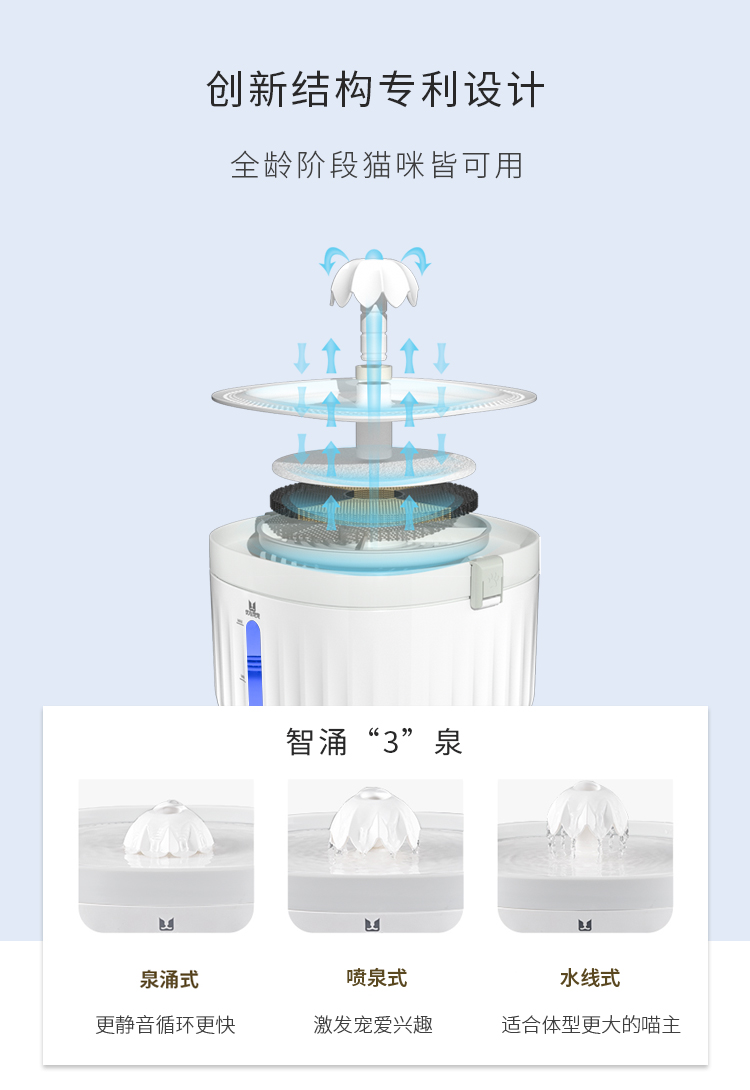 创新结构专利设计

全龄阶段猫咪皆可用

智涌“3”泉

泉涌式

更静音循环更快

喷泉式

激发宠爱兴趣

水线式

适合体型更大的喵主