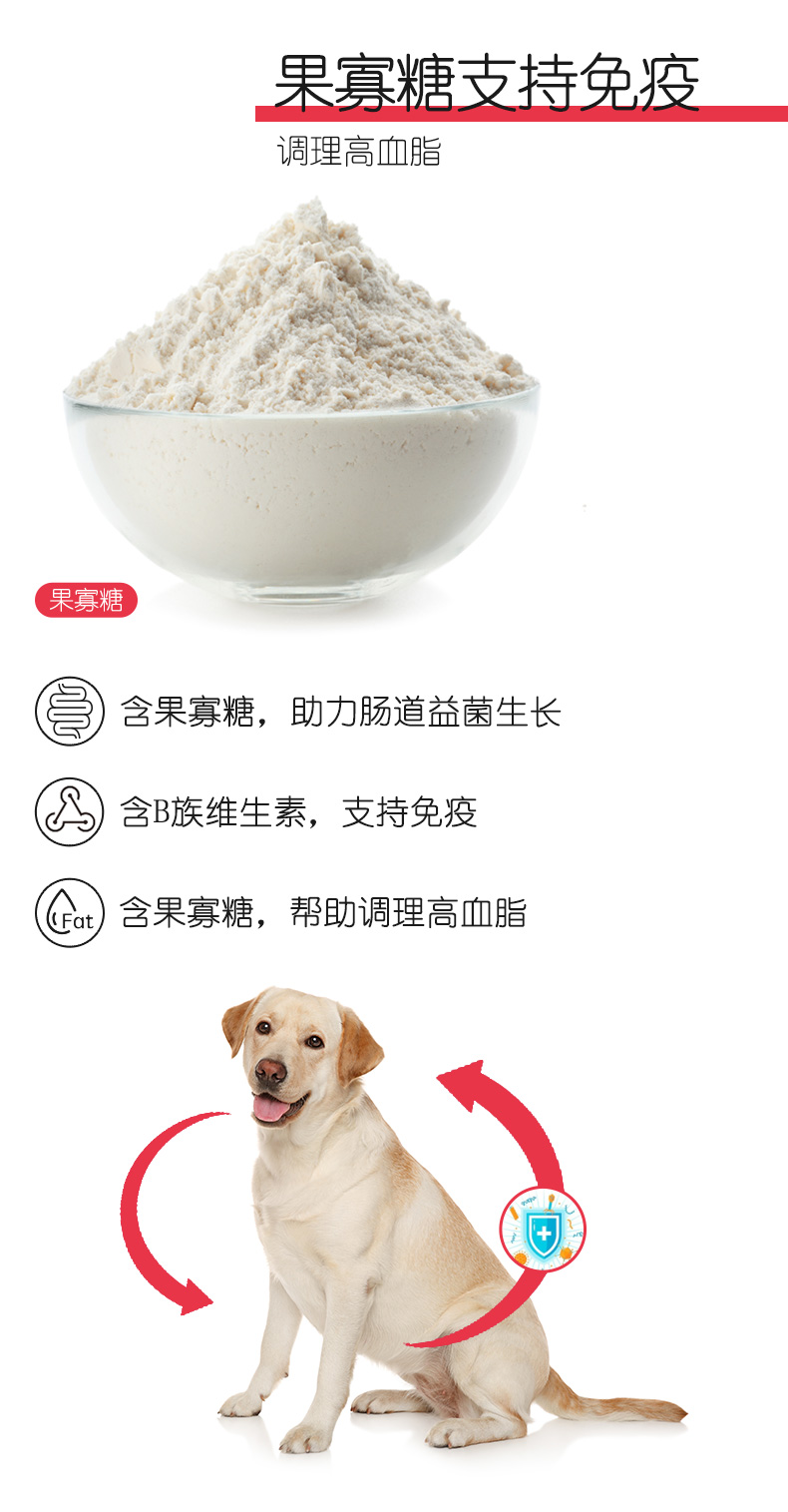 果寡糖支持免疫

调理高血脂

果寡糖

含果寡糖，助力肠道益菌生长

含B族维生素，支持免疫

Fat

含果寡糖，帮助调理高血脂