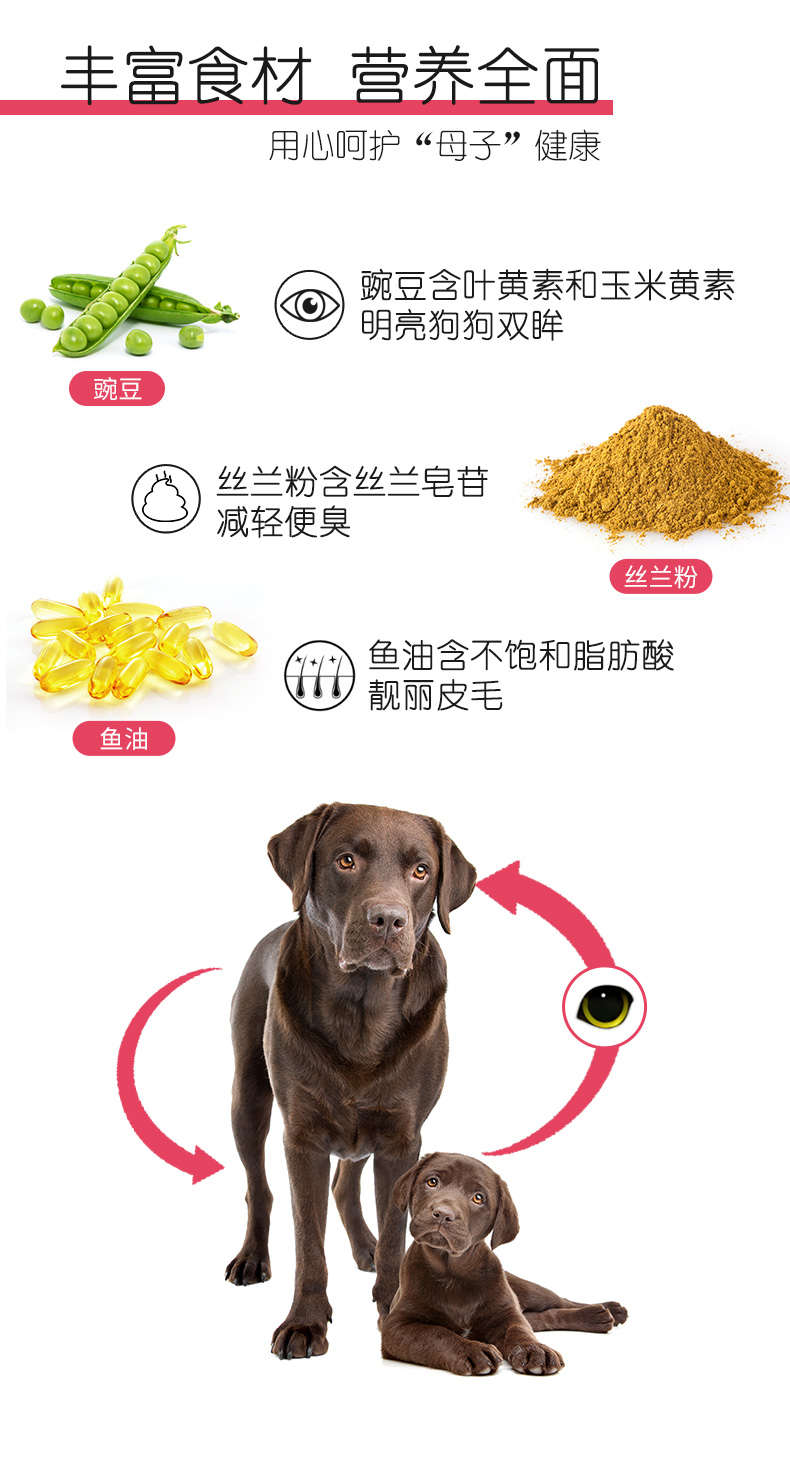 丰富食材 营养全面

用心呵护“母子”健康

豌豆含叶黄素和玉米黄素
明亮狗狗双眸

豌豆

丝兰粉含丝兰皂苷
减轻便臭

丝兰粉

鱼油含不饱和脂肪酸
靓丽皮毛

鱼油